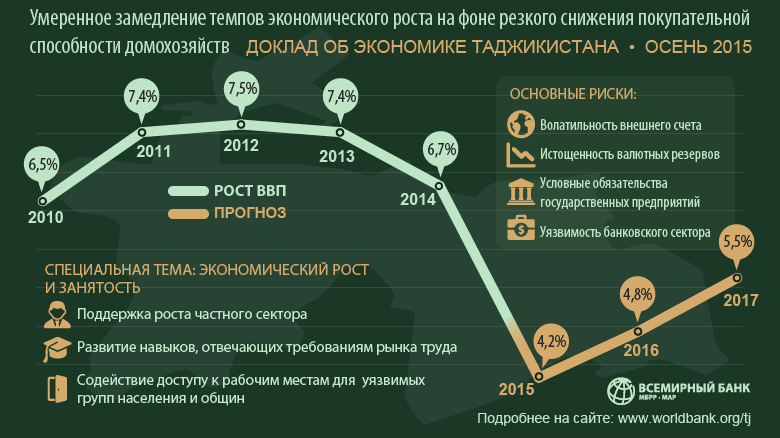 Умеренное замедление темпов экономического роста на фоне резкого снижения покупательной способности домохозяйств ДОКЛАД ОБ ЭКОНОМИКЕ ТАДЖИКИСТАНА • ОСЕНЬ 2015

6,5%
2010
7,4%
2011
7,5%
2012
7,4%
2013
6,7%
2014
4,2%
2015
4,8%
2016
5,5%
2017

РОСТ ВВП
ПРОГНОЗ

ОСНОВНЫЕ РИСКИ:
Волатильность внешнего счета
Истощенность валютных резервов
Условные обязательства государственных предприятий
Уязвимость банковского сектора

СПЕЦИАЛЬНАЯ ТЕМА: ЭКОНОМИЧЕСКИЙ РОСТ И ЗАНЯТОСТЬ
Поддержка роста частного сектора
Развитие навыков, отвечающих требованиям рынка труда
Содействие доступу к рабочим местам для уязвимых групп населения и общин

ВСЕМИРНЫЙ БАНК
МБРР • МАР

Подробнее на сайте: www.worldbank.org/tj