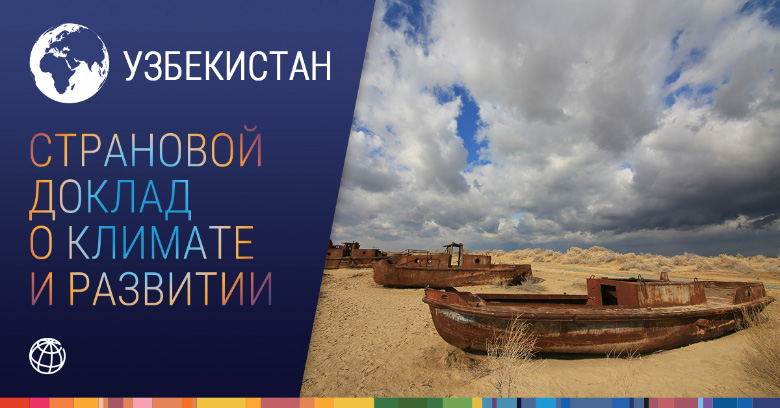 УЗБЕКИСТАН

СТРАНОВОЙ ДОКЛАД О КЛИМАТЕ И РАЗВИТИИ