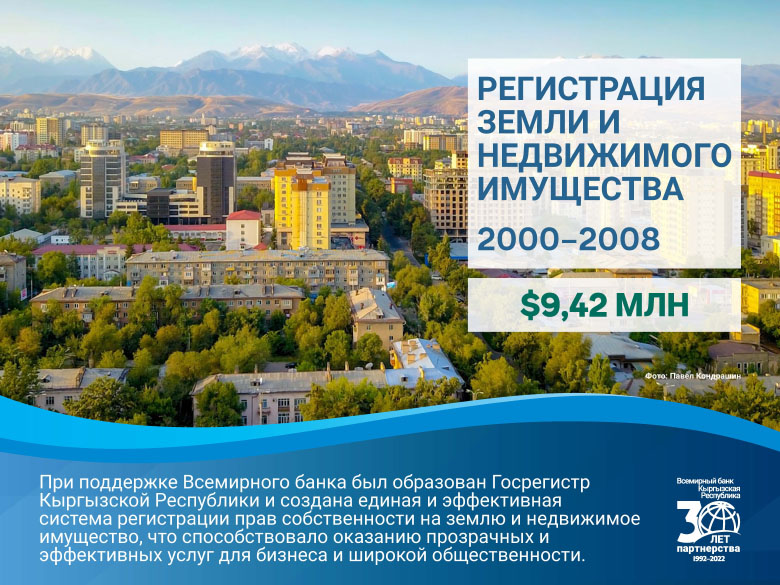 РЕГИСТРАЦИЯ ЗЕМЛИ И НЕДВИЖИМОГО ИМУЩЕСТВА

2000–2008

$9,42 МЛН

Фото: Павел Кондрашин

При поддержке Всемирного банка был образован Госрегистр Кыргызской Республики и создана единая и эффективная система регистрации прав собственности на землю и недвижимое имущество, что способствовало оказанию прозрачных и эффективных услуг для бизнеса и широкой общественности.

Всемирный банк Кыргызская Республика

30 ЛЕТ партнерства 1992–2022