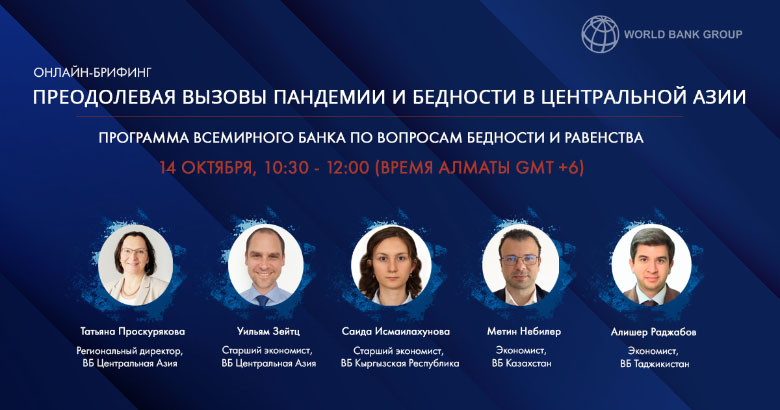 WORLD BANK GROUP

ОНЛАЙН-БРИФИНГ
ПРЕОДОЛЕВАЯ ВЫЗОВЫ ПАНДЕМИИ И БЕДНОСТИ В ЦЕНТРАЛЬНОЙ АЗИИ

ПРОГРАММА ВСЕМИРНОГО БАНКА ПО ВОПРОСАМ БЕДНОСТИ И РАВЕНСТВА
14 ОКТЯБРЯ, 10:30 - 12:00 (ВРЕМЯ АЛМАТЫ GMT +6)

Татьяна Проскурякова
Региональный директор, ВБ Центральная Азия

Уильям Зейтц
Старший экономист, ВБ Центральная Азия

Саида Исмаилахунова
Старший экономист, ВБ Кыргызская Республика

Метин Небилер
Экономист, ВБ Казахстан

Алишер Раджабов
Экономист, ВБ Таджикистан