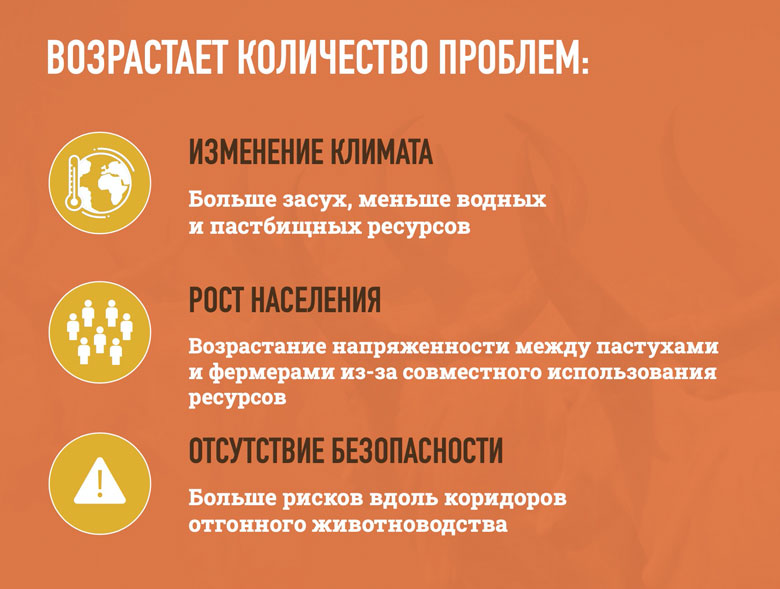 ВОЗРАСТАЕТ КОЛИЧЕСТВО ПРОБЛЕМ:

ИЗМЕНЕНИЕ КЛИМАТА

Больше засух, меньше водных и пастбищных ресурсов

РОСТ НАСЕЛЕНИЯ

Возрастание напряженности между пастухами и фермерами из-за совместного использования ресурсов

ОТСУТСТВИЕ БЕЗОПАСНОСТИ

Больше рисков вдоль коридоров отгонного животноводства