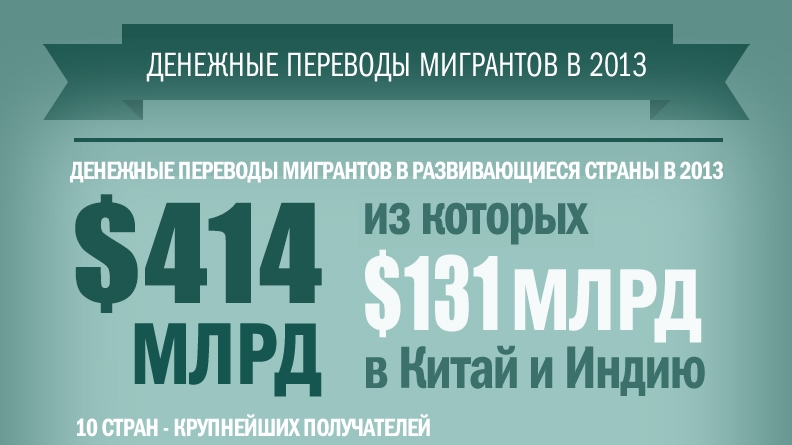 ДЕНЕЖНЫЕ ПЕРЕВОДЫ МИГРАНТОВ В 2013

ДЕНЕЖНЫЕ ПЕРЕВОДЫ МИГРАНТОВ В РАЗВИВАЮЩИЕСЯ СТРАНЫ В 2013

\$414 МЛРД

из которых \$131 МЛРД в Китай и Индию

10 СТРАН - КРУПНЕЙШИХ ПОЛУЧАТЕЛЕЙ